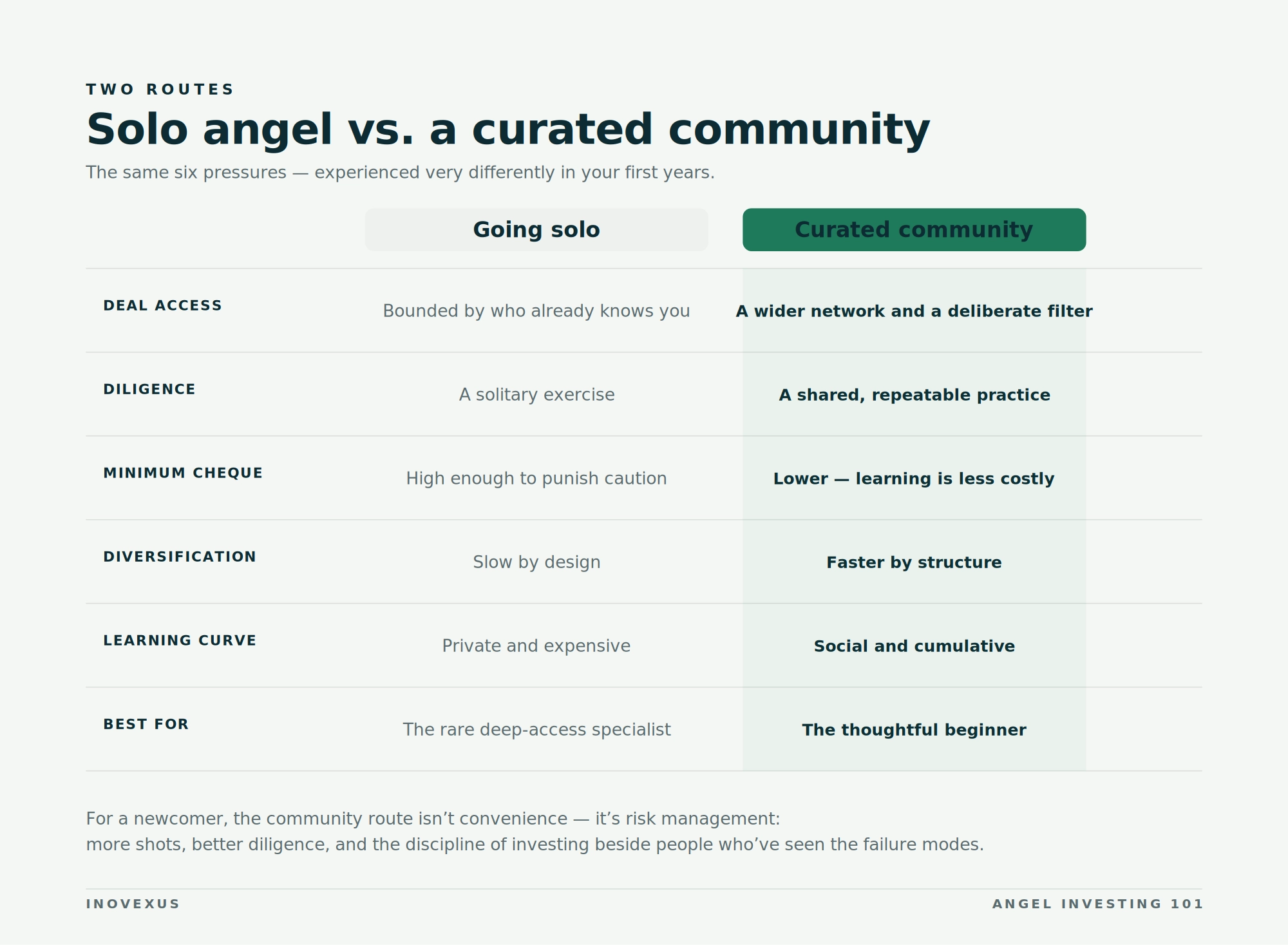 TWO ROUTES

Solo angel vs. a curated community

The same six pressures — experienced very differently in your first years.

| | Going solo | Curated community |
|---|---|---|
| DEAL ACCESS | Bounded by who already knows you | A wider network and a deliberate filter |
| DILIGENCE | A solitary exercise | A shared, repeatable practice |
| MINIMUM CHEQUE | High enough to punish caution | Lower — learning is less costly |
| DIVERSIFICATION | Slow by design | Faster by structure |
| LEARNING CURVE | Private and expensive | Social and cumulative |
| BEST FOR | The rare deep-access specialist | The thoughtful beginner |

For a newcomer, the community route isn’t convenience — it’s risk management: more shots, better diligence, and the discipline of investing beside people who’ve seen the failure modes.

INOVEXUS

ANGEL INVESTING 101